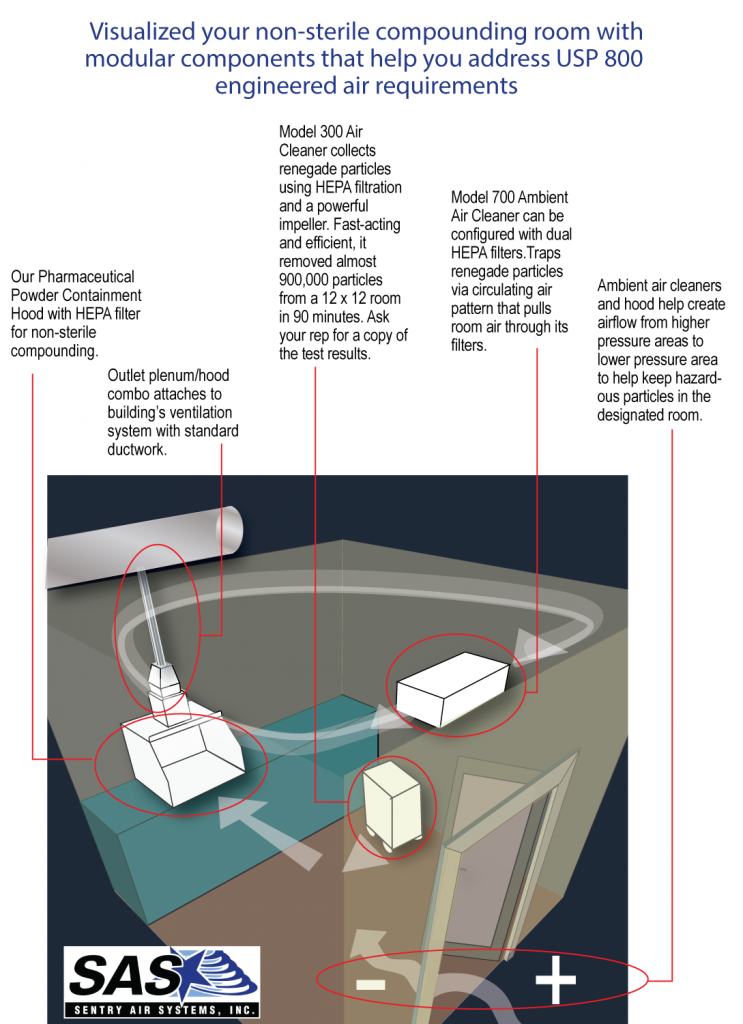 Visualized your non-sterile compounding room with modular components that help you address USP 800 engineered air requirements

Our Pharmaceutical Powder Containment Hood with HEPA filter for non-sterile compounding.

Outlet plenum/hood combo attaches to building's ventilation system with standard ductwork.

Model 300 Air Cleaner collects renegade particles using HEPA filtration and a powerful impeller. Fast-acting and efficient, it removed almost 900,000 particles from a 12 x 12 room in 90 minutes. Ask your rep for a copy of the test results.

Model 700 Ambient Air Cleaner can be configured with dual HEPA filters.Traps renegade particles via circulating air pattern that pulls room air through its filters.

Ambient air cleaners and hood help create airflow from higher pressure areas to lower pressure area to help keep hazardous particles in the designated room.

SAS
SENTRY AIR SYSTEMS, INC.

-

+