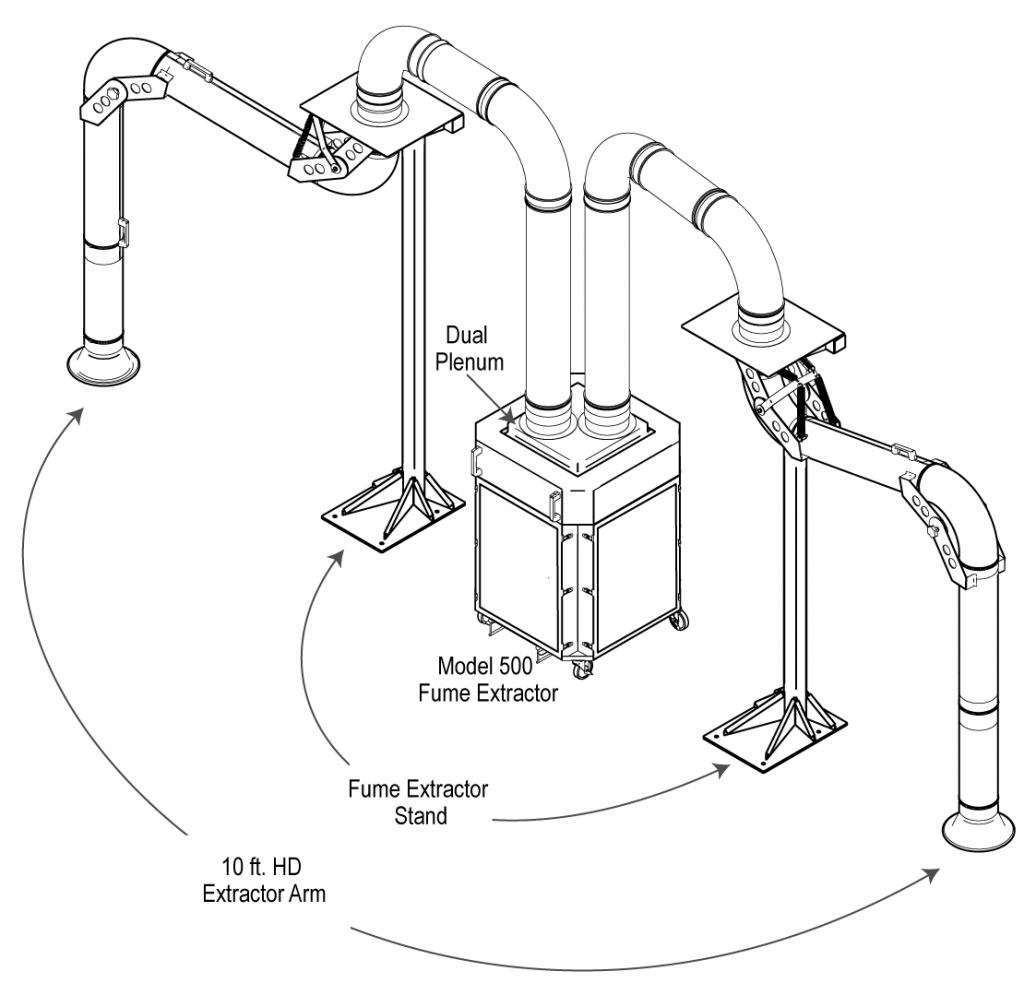 Dual Plenum

Model 500 Fume Extractor

Fume Extractor Stand

10 ft. HD Extractor Arm