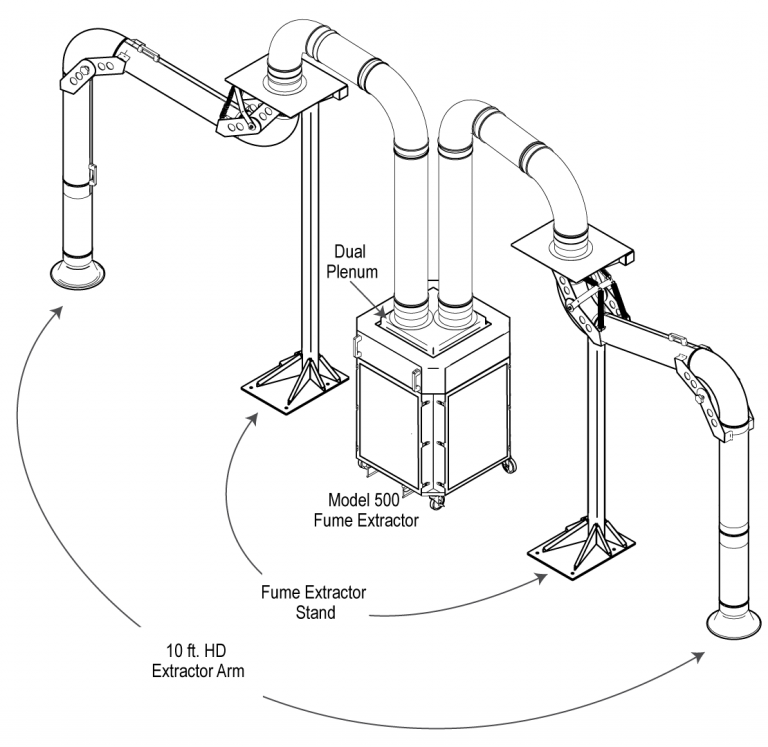 Dual Plenum

Model 500 Fume Extractor

Fume Extractor Stand

10 ft. HD Extractor Arm