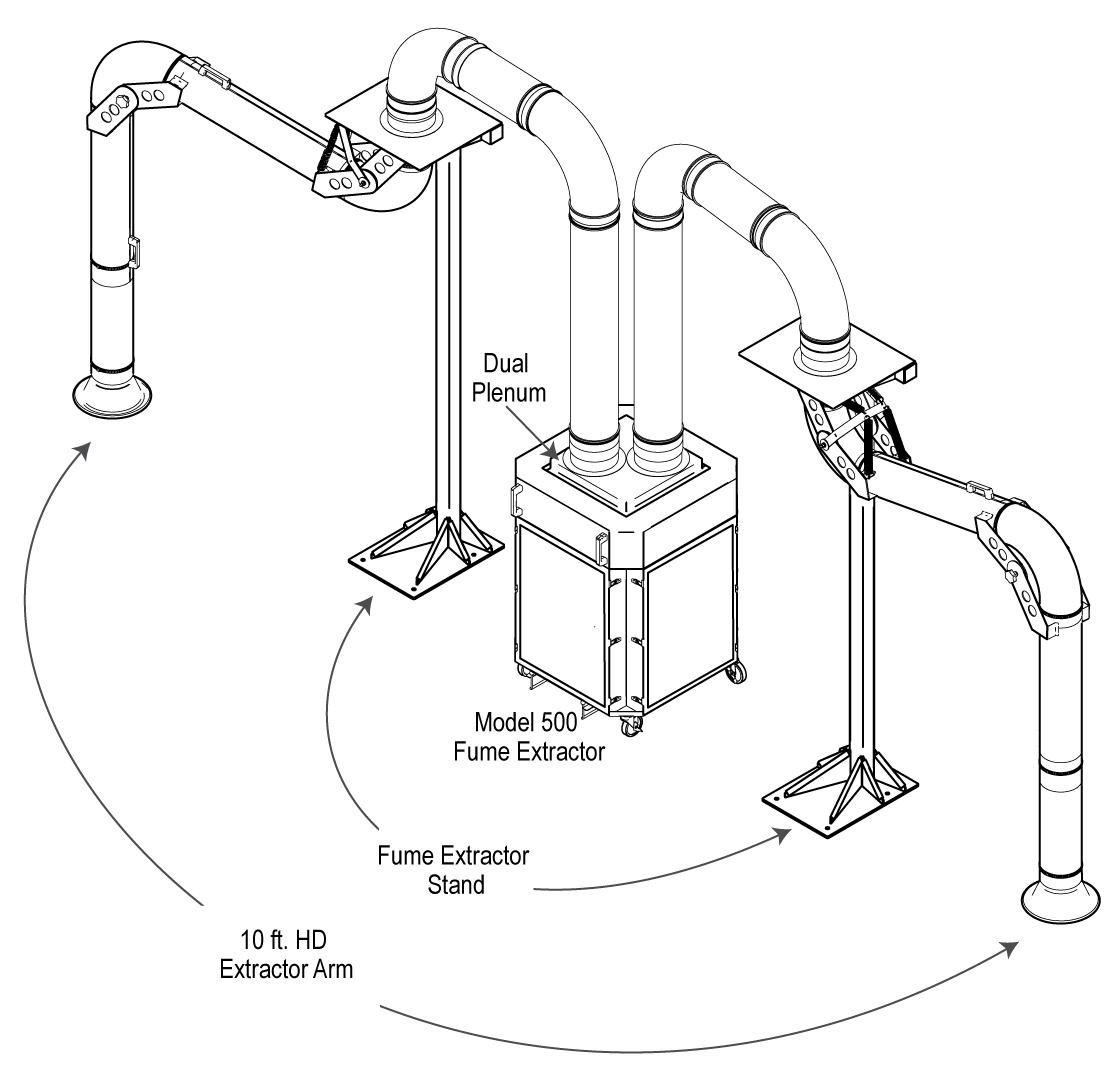 Dual Plenum

Model 500 Fume Extractor

Fume Extractor Stand

10 ft. HD Extractor Arm