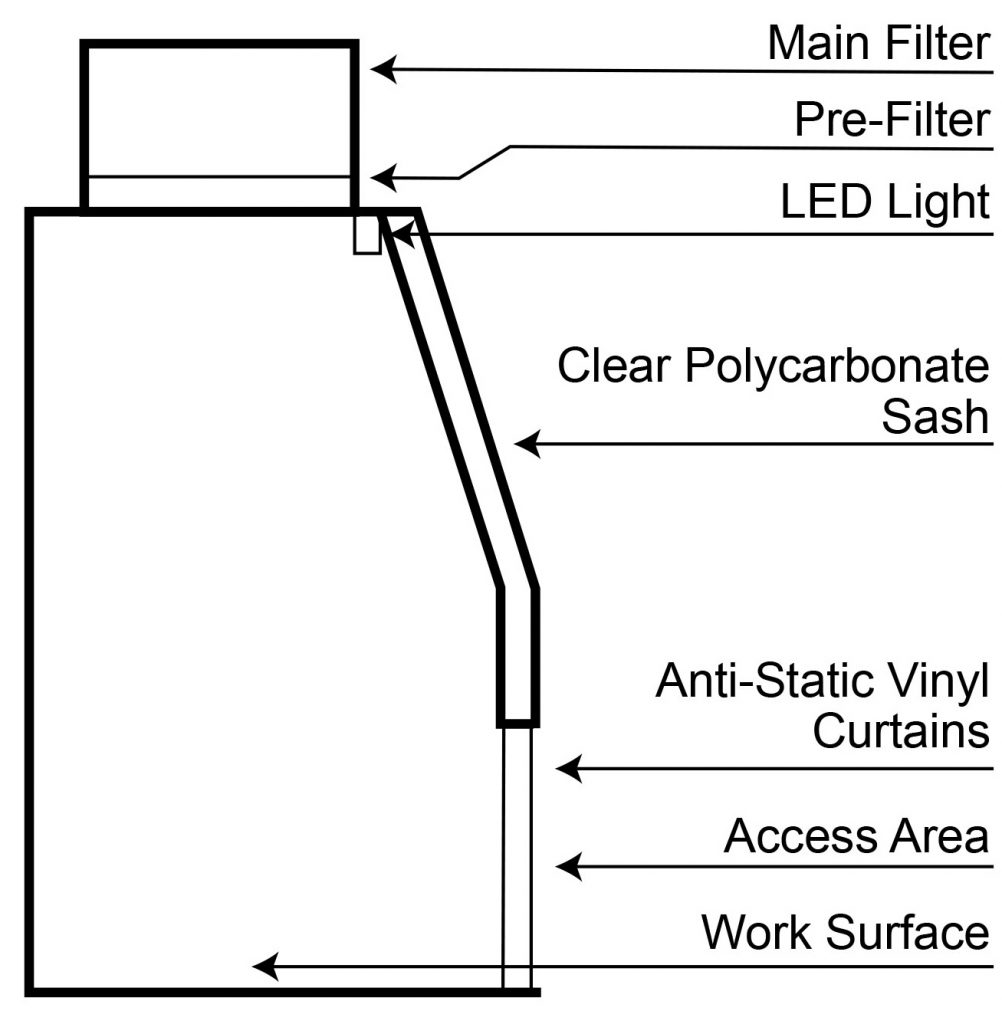 Main Filter
Pre-Filter
LED Light
Clear Polycarbonate Sash
Anti-Static Vinyl Curtains
Access Area
Work Surface