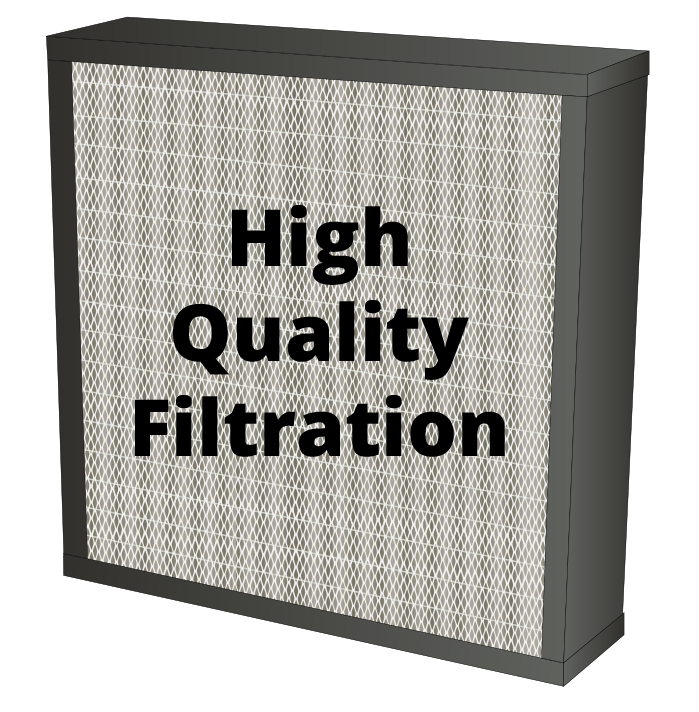 High
Quality
Filtration