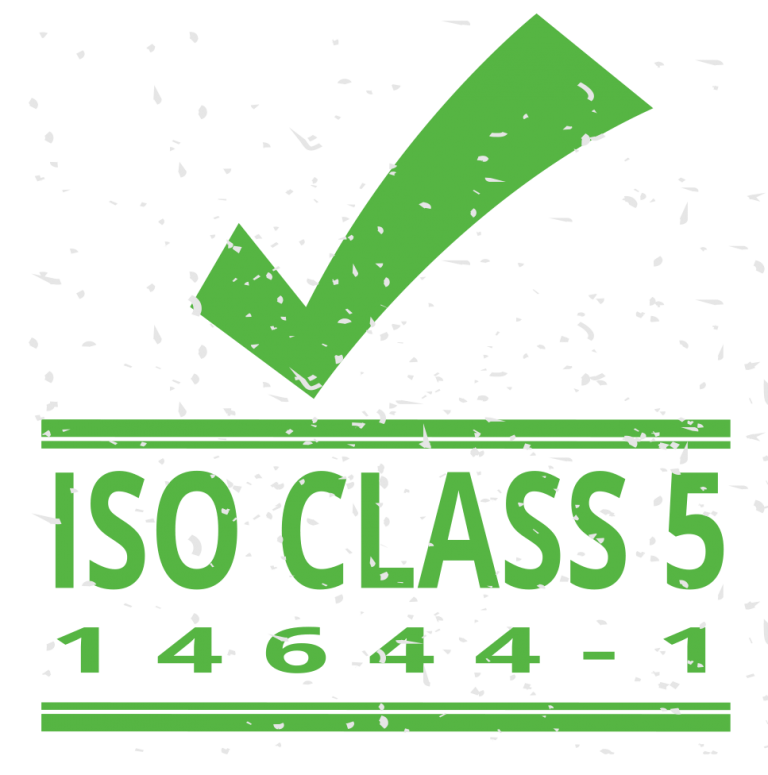 ISO CLASS 5
14644-1