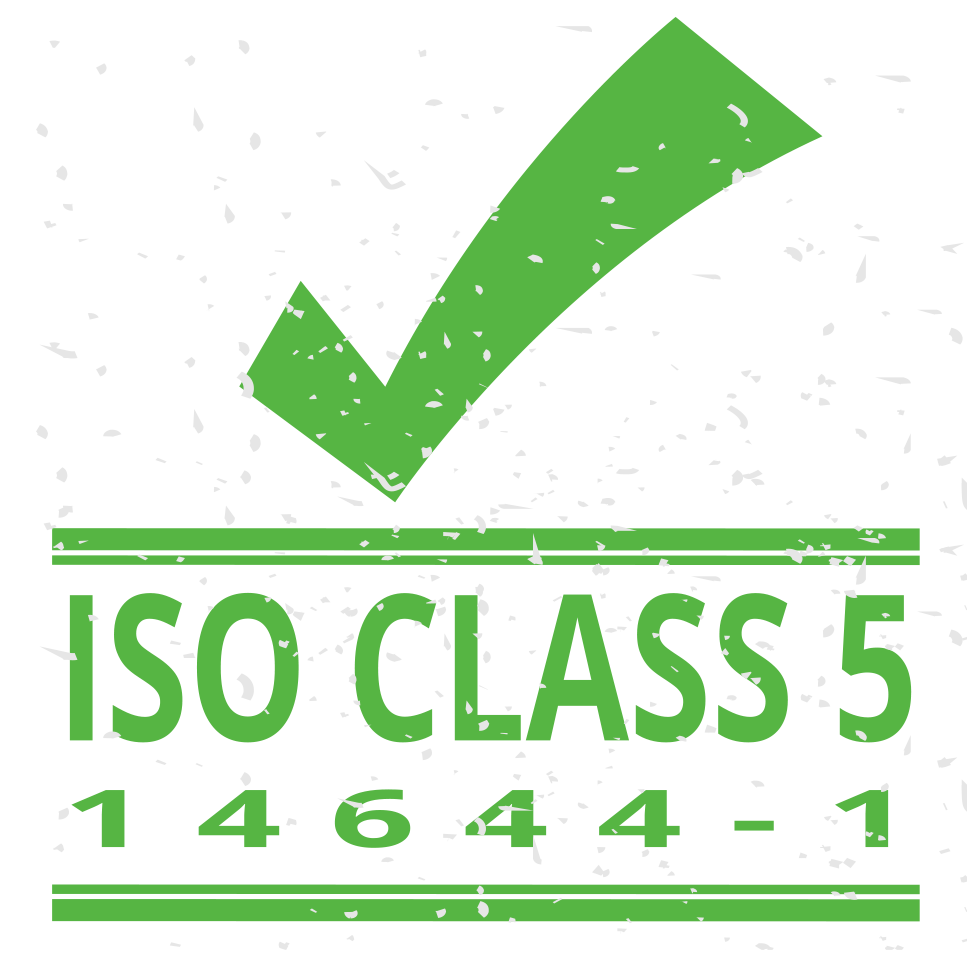 ISO CLASS 5
14644-1