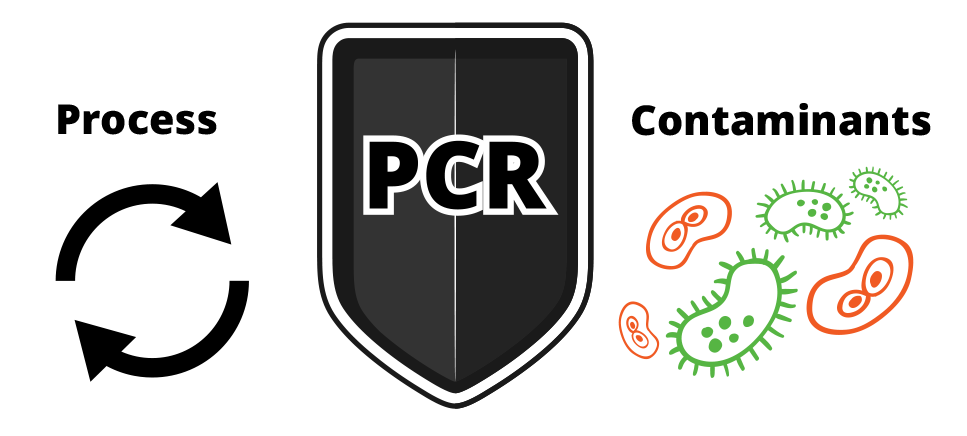 Process

PCR

Contaminants