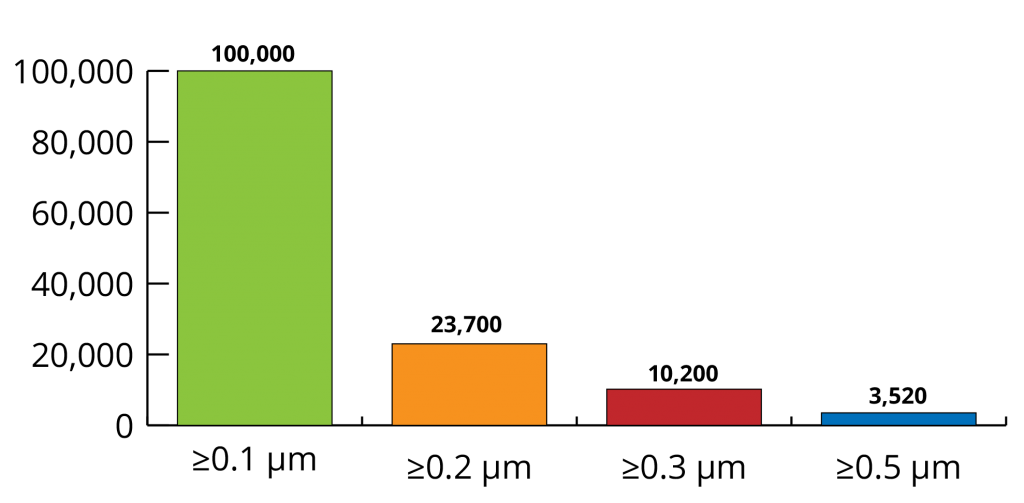 100,000
80,000
60,000
40,000
20,000
0

100,000
23,700
10,200
3,520

≥0.1 μm
≥0.2 μm
≥0.3 μm
≥0.5 μm