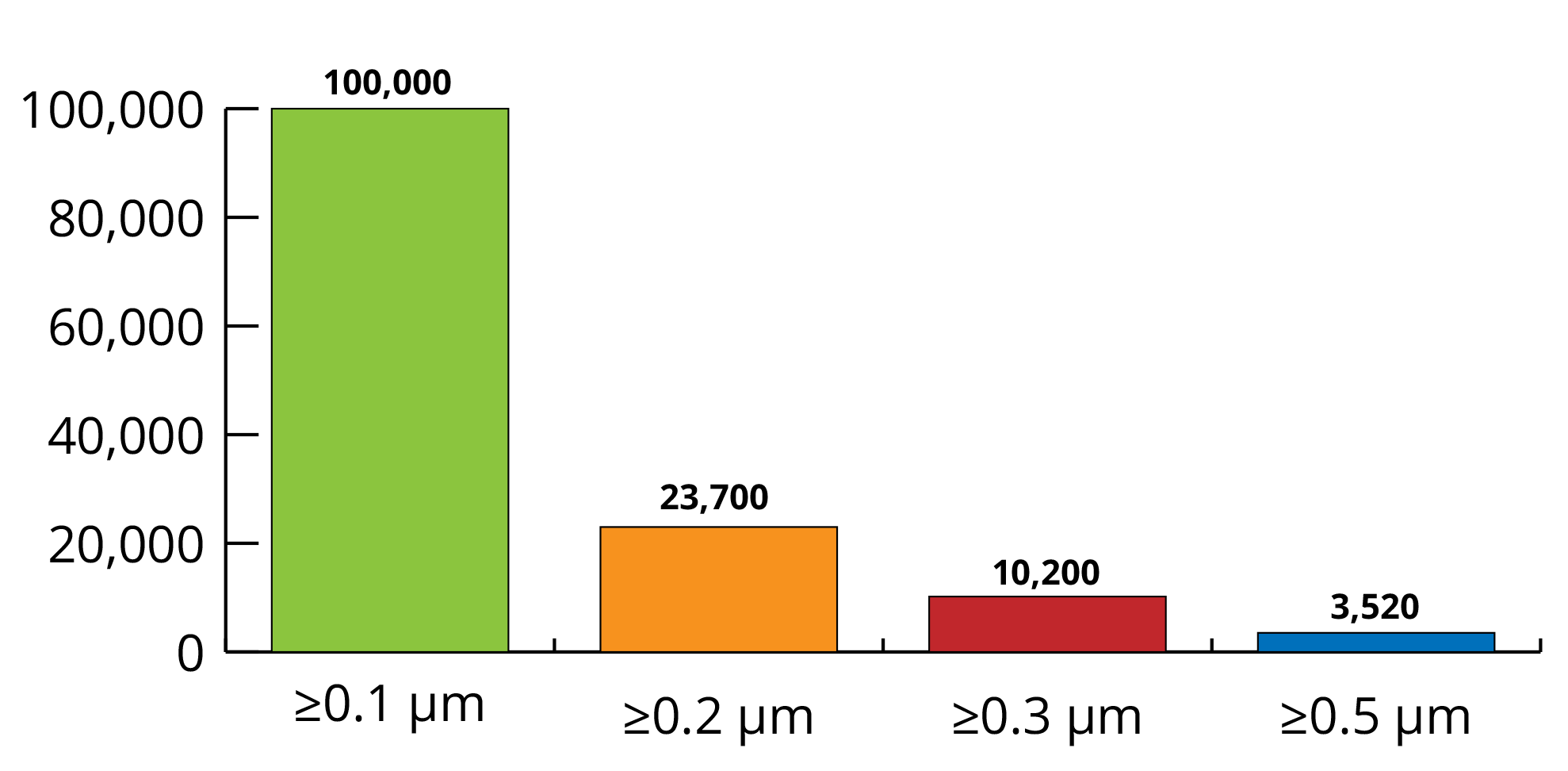 100,000
80,000
60,000
40,000
20,000
0

100,000
23,700
10,200
3,520

≥0.1 μm
≥0.2 μm
≥0.3 μm
≥0.5 μm