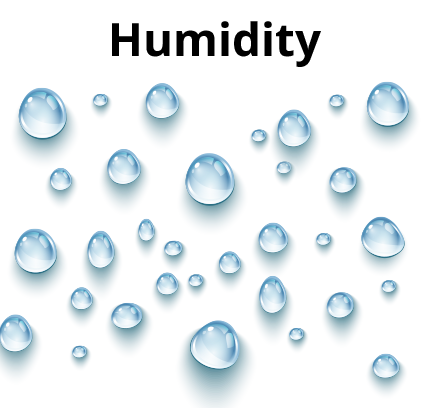 Humidity