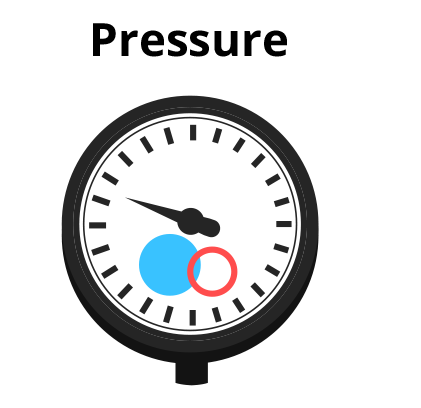 Pressure