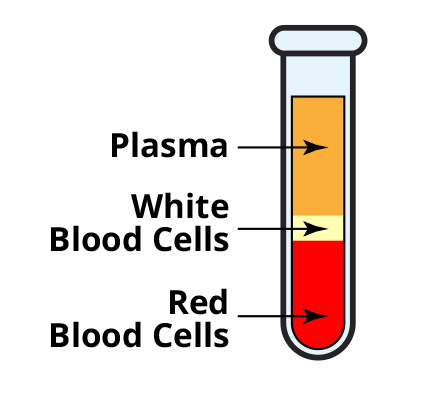 Plasma

White Blood Cells

Red Blood Cells