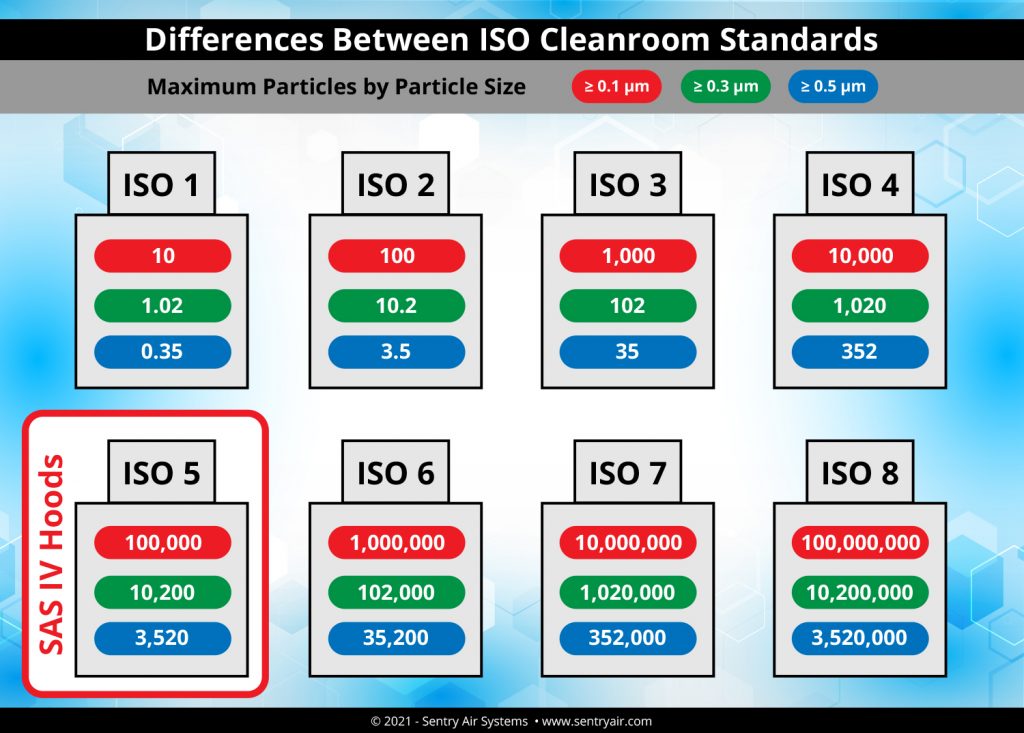 Differences Between ISO Cleanroom Standards

Maximum Particles by Particle Size ≥ 0.1 µm ≥ 0.3 µm ≥ 0.5 µm

ISO 1
10
1.02
0.35

ISO 2
100
10.2
3.5

ISO 3
1,000
102
35

ISO 4
10,000
1,020
352

SAS IV Hoods

ISO 5
100,000
10,200
3,520

ISO 6
1,000,000
102,000
35,200

ISO 7
10,000,000
1,020,000
352,000

ISO 8
100,000,000
10,200,000
3,520,000

© 2021 - Sentry Air Systems • www.sentryair.com