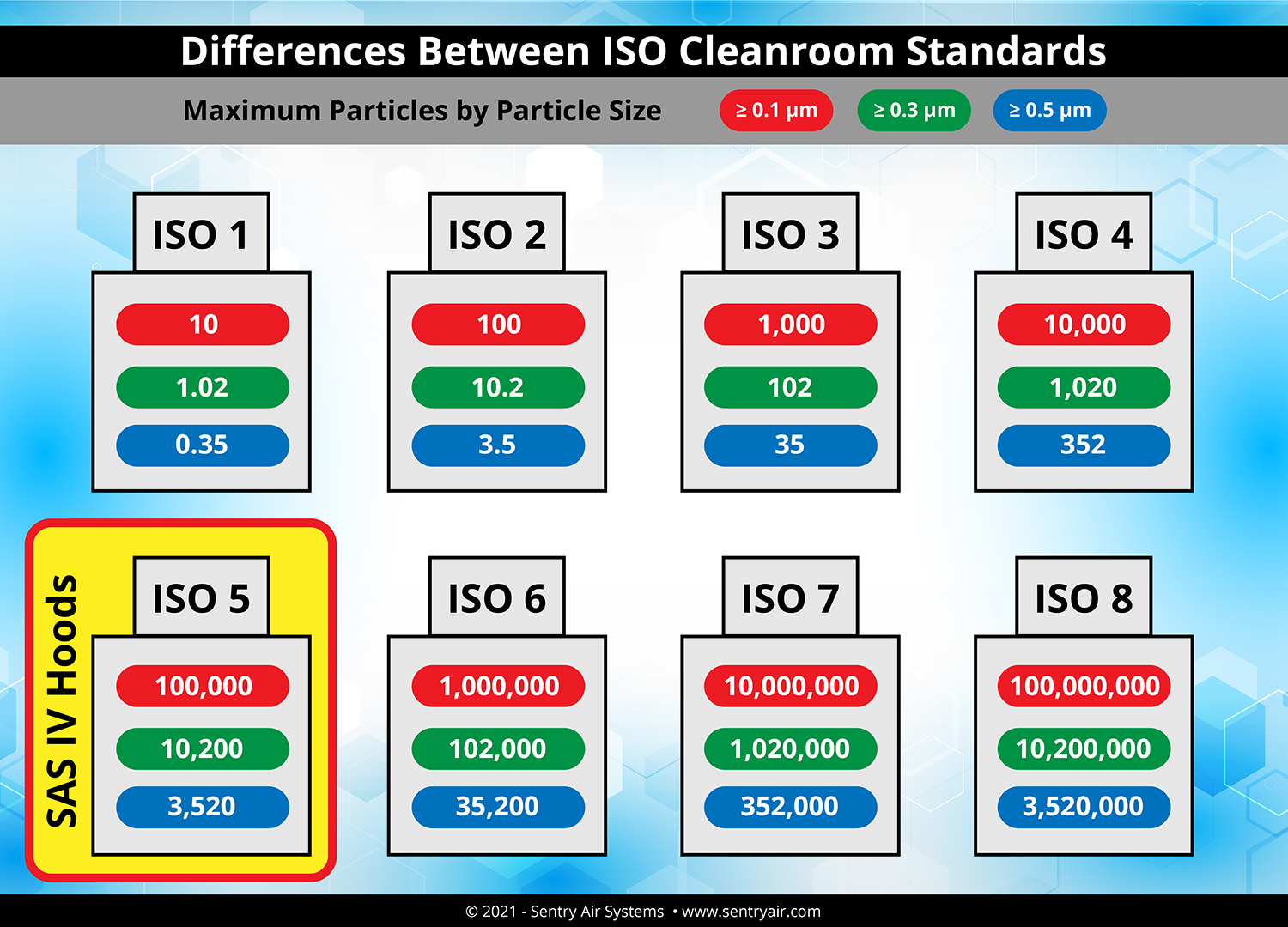 Differences Between ISO Cleanroom Standards

Maximum Particles by Particle Size

≥ 0.1 µm

≥ 0.3 µm

≥ 0.5 µm

ISO 1

10

1.02

0.35

ISO 2

100

10.2

3.5

ISO 3

1,000

102

35

ISO 4

10,000

1,020

352

SAS IV Hoods

ISO 5

100,000

10,200

3,520

ISO 6

1,000,000

102,000

35,200

ISO 7

10,000,000

1,020,000

352,000

ISO 8

100,000,000

10,200,000

3,520,000

© 2021 - Sentry Air Systems • www.sentryair.com