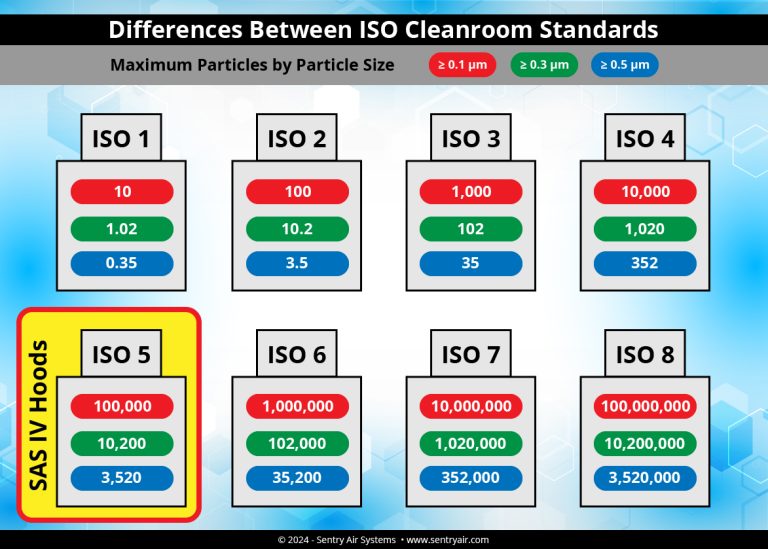 Differences Between ISO Cleanroom Standards

Maximum Particles by Particle Size ≥ 0.1 µm ≥ 0.3 µm ≥ 0.5 µm

ISO 1
10
1.02
0.35

ISO 2
100
10.2
3.5

ISO 3
1,000
102
35

ISO 4
10,000
1,020
352

SAS IV Hoods

ISO 5
100,000
10,200
3,520

ISO 6
1,000,000
102,000
35,200

ISO 7
10,000,000
1,020,000
352,000

ISO 8
100,000,000
10,200,000
3,520,000

© 2024 - Sentry Air Systems • www.sentryair.com